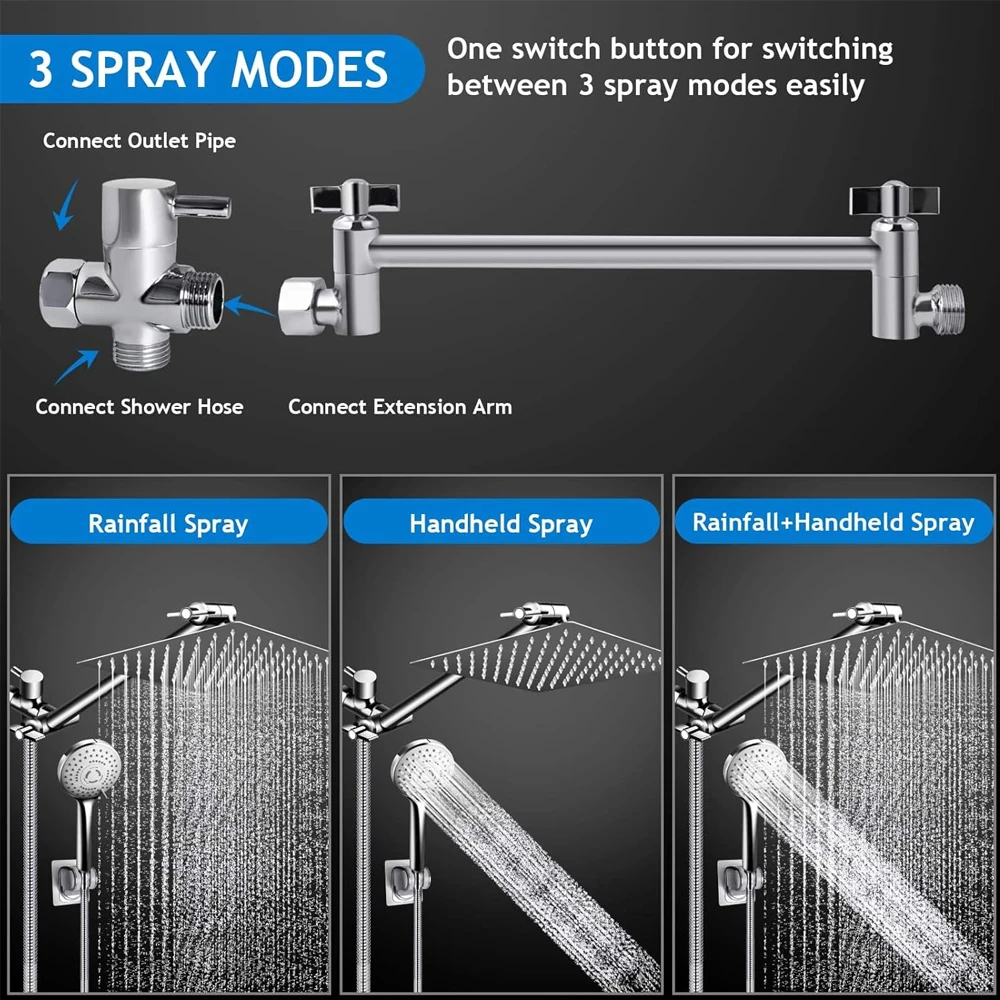 3 SPRAY MODES

One switch button for switching between 3 spray modes easily

Connect Outlet Pipe

Connect Shower Hose

Connect Extension Arm

Rainfall Spray

Handheld Spray

Rainfall+Handheld Spray